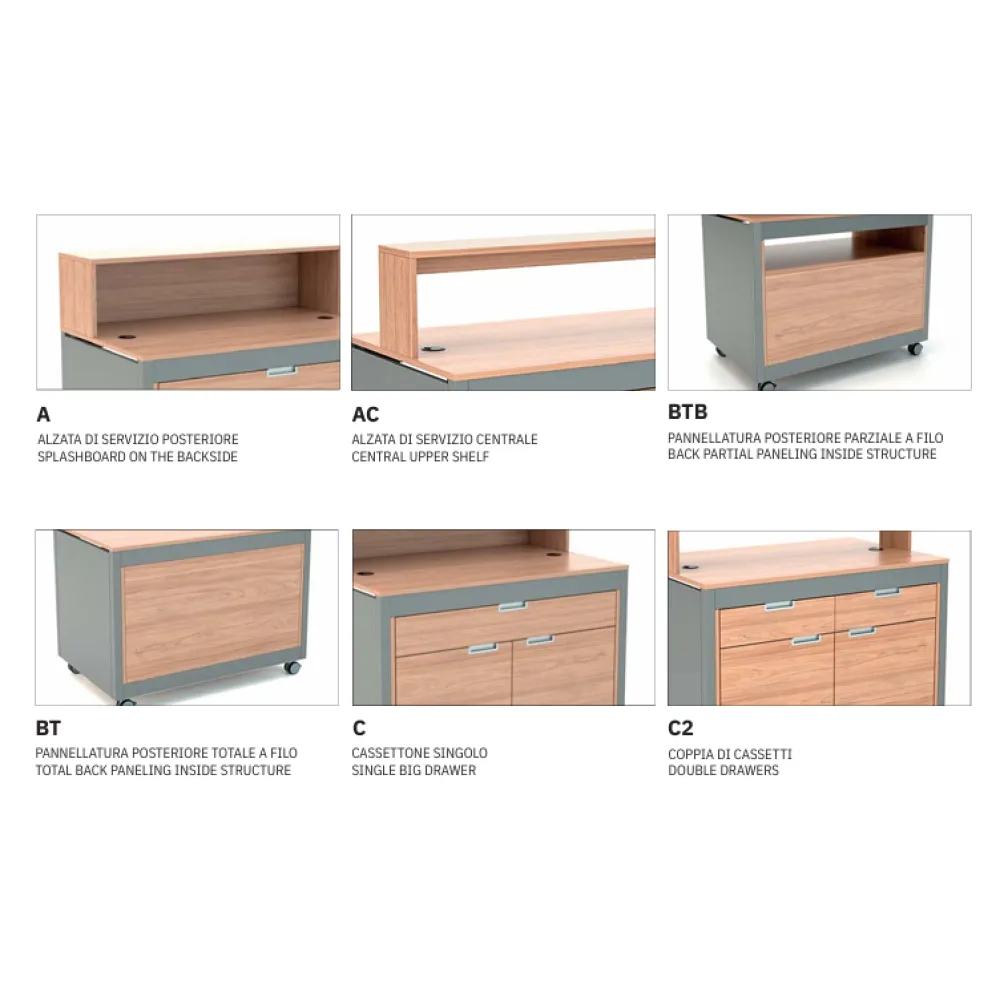 A
ALZATA DI SERVIZIO POSTERIORE
SPLASHBOARD ON THE BACKSIDE

AC
ALZATA DI SERVIZIO CENTRALE
CENTRAL UPPER SHELF

BTB
PANNELLATURA POSTERIORE PARZIALE A FILO
BACK PARTIAL PANELING INSIDE STRUCTURE

BT
PANNELLATURA POSTERIORE TOTALE A FILO
TOTAL BACK PANELING INSIDE STRUCTURE

C
CASSETTONE SINGOLO
SINGLE BIG DRAWER

C2
COPPIA DI CASSETTI
DOUBLE DRAWERS