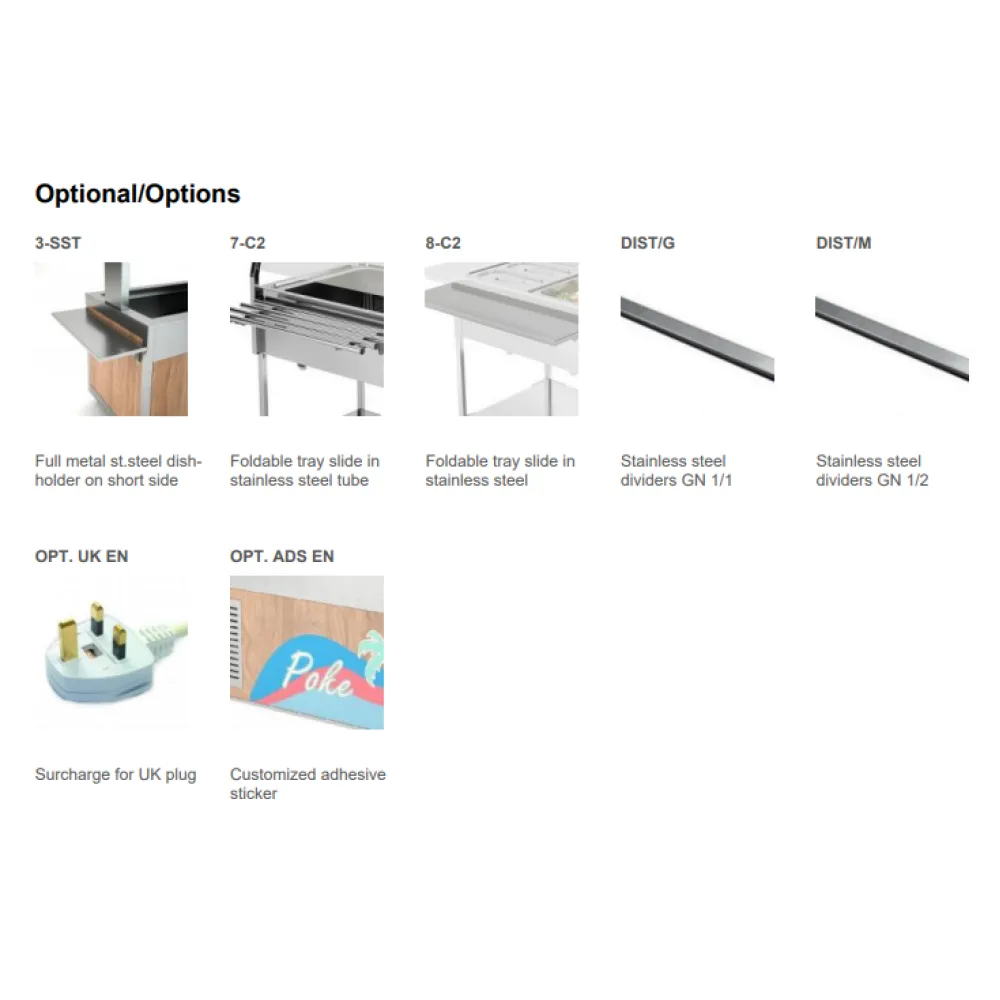 Optional/Options

3-SST

Full metal st.steel dish-holder on short side

7-C2

Foldable tray slide in stainless steel tube

8-C2

Foldable tray slide in stainless steel

DIST/G

Stainless steel dividers GN 1/1

DIST/M

Stainless steel dividers GN 1/2

OPT. UK EN

Surcharge for UK plug

OPT. ADS EN

Poke

Customized adhesive sticker