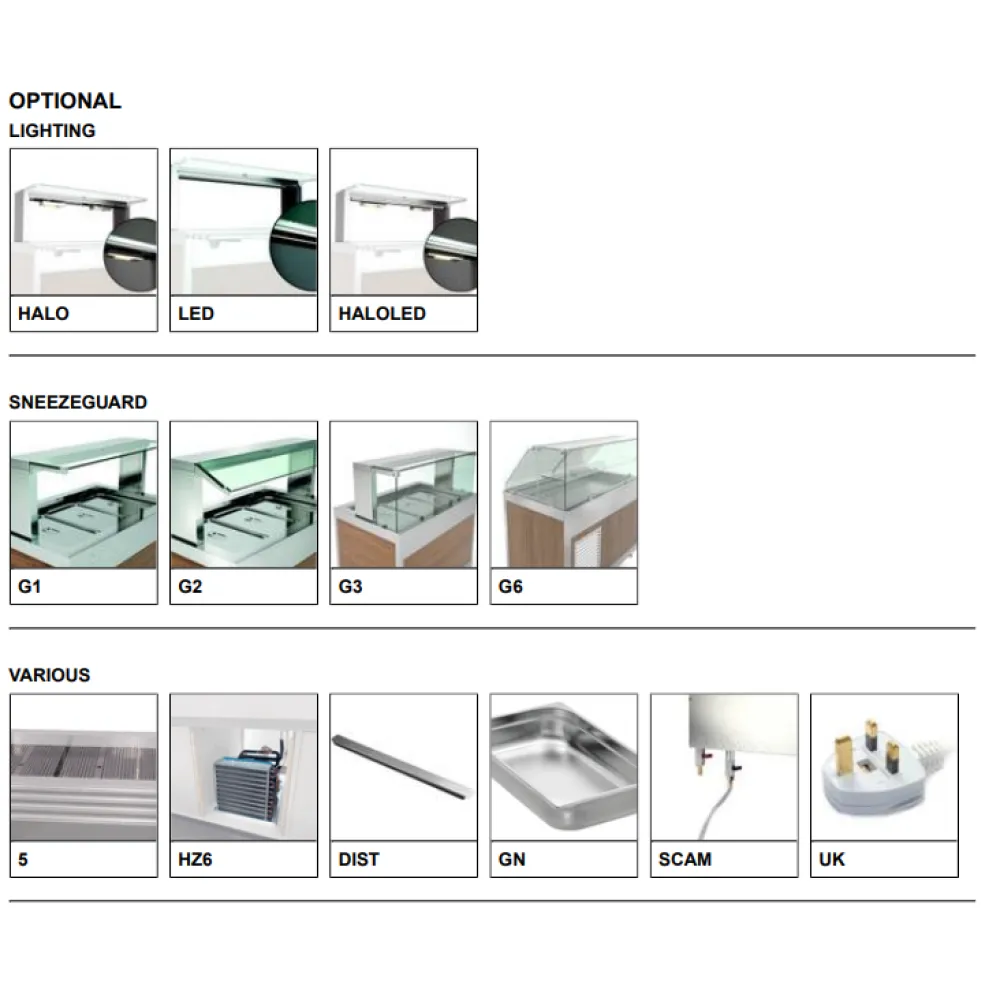 OPTIONAL
LIGHTING

HALO

LED

HALOLED

SNEEZEGUARD

G1

G2

G3

G6

VARIOUS

5

HZ6

DIST

GN

SCAM

UK