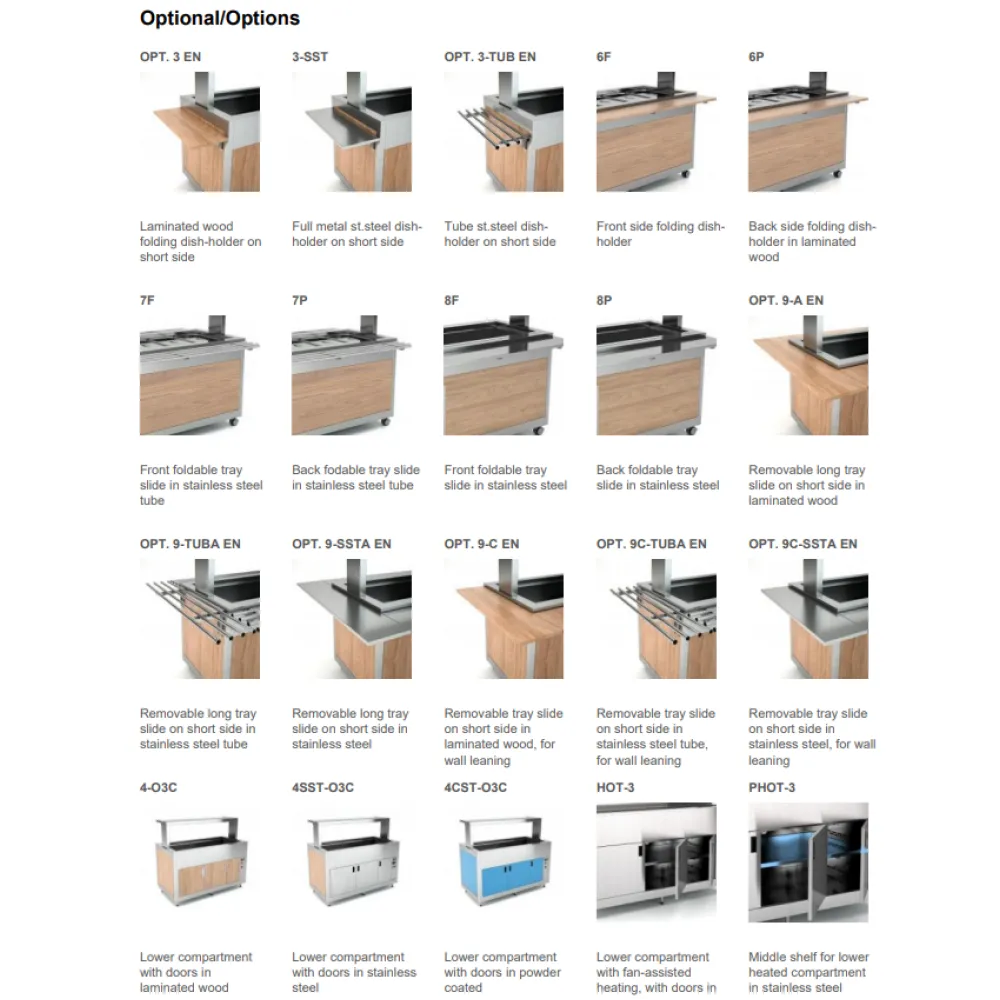 Optional/Options

OPT. 3 EN

Laminated wood folding dish-holder on short side

3-SST

Full metal st.steel dish-holder on short side

OPT. 3-TUB EN

Tube st.steel dish-holder on short side

6F

Front side folding dish-holder

6P

Back side folding dish-holder in laminated wood

7F

Front foldable tray slide in stainless steel tube

7P

Back fodable tray slide in stainless steel tube

8F

Front foldable tray slide in stainless steel

8P

Back foldable tray slide in stainless steel

OPT. 9-A EN

Removable long tray slide on short side in laminated wood

OPT. 9-TUBA EN

Removable long tray slide on short side in stainless steel tube

OPT. 9-SSTA EN

Removable long tray slide on short side in stainless steel

OPT. 9-C EN

Removable tray slide on short side in laminated wood, for wall leaning

OPT. 9C-TUBA EN

Removable tray slide on short side in stainless steel tube, for wall leaning

OPT. 9C-SSTA EN

Removable tray slide on short side in stainless steel, for wall leaning

4-O3C

Lower compartment with doors in laminated wood

4SST-O3C

Lower compartment with doors in stainless steel

4CST-O3C

Lower compartment with doors in powder coated

HOT-3

Lower compartment with fan-assisted heating, with doors in

PHOT-3

Middle shelf for lower heated compartment in stainless steel