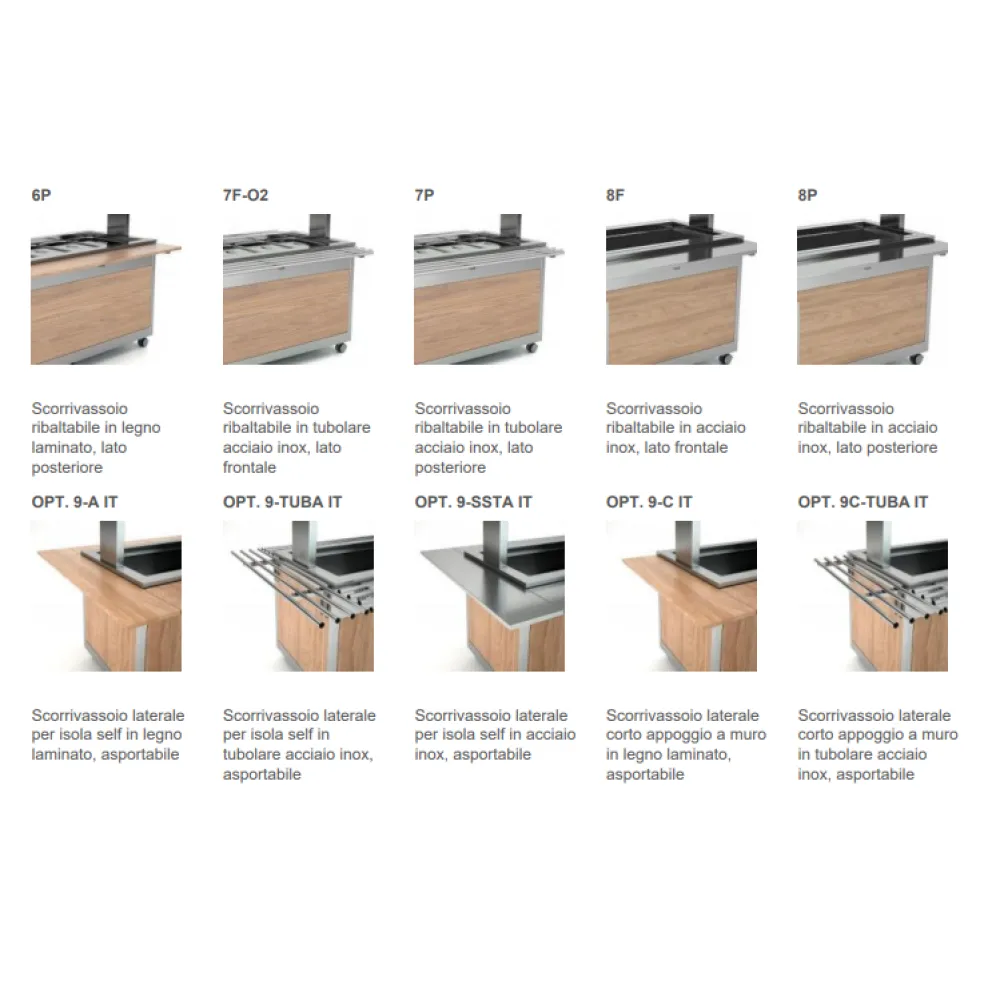 6P

Scorrivassoio ribaltabile in legno laminato, lato posteriore

7F-O2

Scorrivassoio ribaltabile in tubolare acciaio inox, lato frontale

7P

Scorrivassoio ribaltabile in tubolare acciaio inox, lato posteriore

8F

Scorrivassoio ribaltabile in acciaio inox, lato frontale

8P

Scorrivassoio ribaltabile in acciaio inox, lato posteriore

OPT. 9-A IT

Scorrivassoio laterale per isola self in legno laminato, asportabile

OPT. 9-TUBA IT

Scorrivassoio laterale per isola self in tubolare acciaio inox, asportabile

OPT. 9-SSTA IT

Scorrivassoio laterale per isola self in acciaio inox, asportabile

OPT. 9-C IT

Scorrivassoio laterale corto appoggio a muro in legno laminato, asportabile

OPT. 9C-TUBA IT

Scorrivassoio laterale corto appoggio a muro in tubolare acciaio inox, asportabile