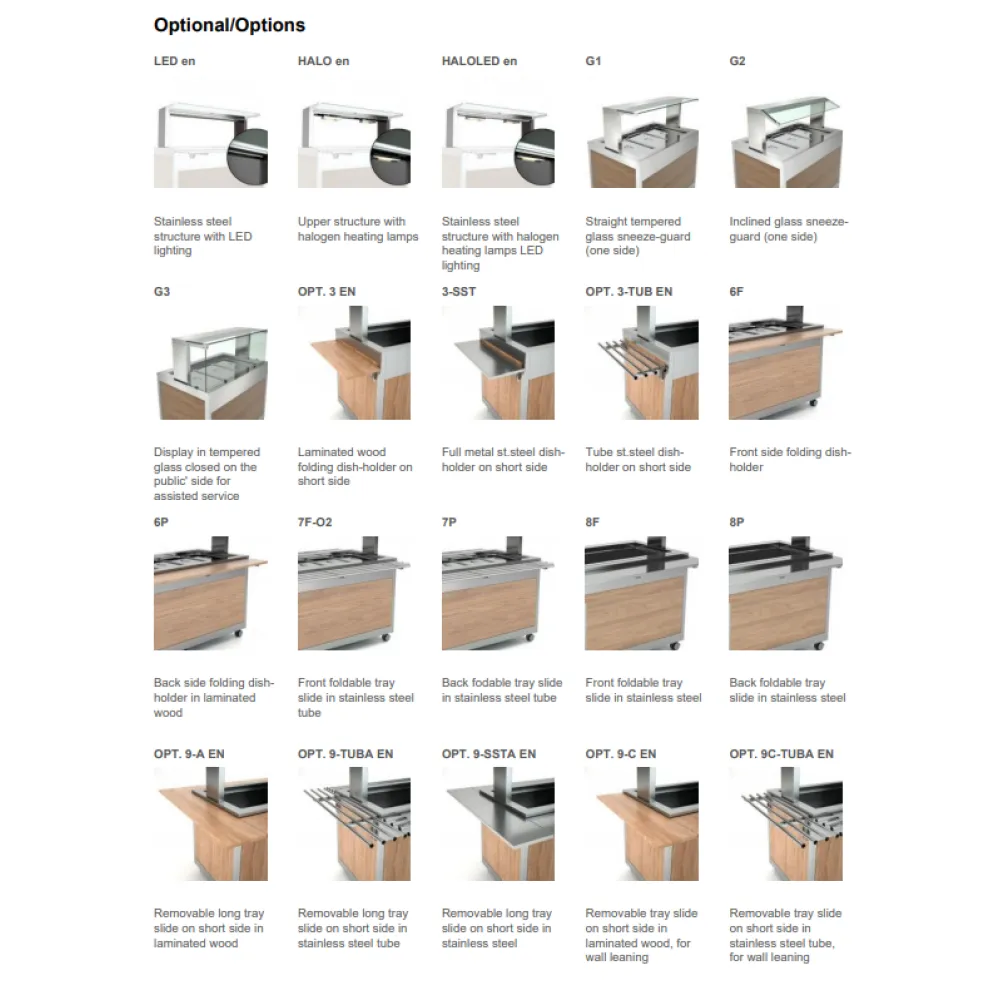 Optional/Options

LED en

Stainless steel structure with LED lighting

HALO en

Upper structure with halogen heating lamps

HALOLED en

Stainless steel structure with halogen heating lamps LED lighting

G1

Straight tempered glass sneeze-guard (one side)

G2

Inclined glass sneeze-guard (one side)

G3

Display in tempered glass closed on the public' side for assisted service

OPT. 3 EN

Laminated wood folding dish-holder on short side

3-SST

Full metal st.steel dish-holder on short side

OPT. 3-TUB EN

Tube st.steel dish-holder on short side

6F

Front side folding dish-holder

6P

Back side folding dish-holder in laminated wood

7F-O2

Front foldable tray slide in stainless steel tube

7P

Back fodable tray slide in stainless steel tube

8F

Front foldable tray slide in stainless steel

8P

Back foldable tray slide in stainless steel

OPT. 9-A EN

Removable long tray slide on short side in laminated wood

OPT. 9-TUBA EN

Removable long tray slide on short side in stainless steel tube

OPT. 9-SSTA EN

Removable long tray slide on short side in stainless steel

OPT. 9-C EN

Removable tray slide on short side in laminated wood, for wall leaning

OPT. 9C-TUBA EN

Removable tray slide on short side in stainless steel tube, for wall leaning