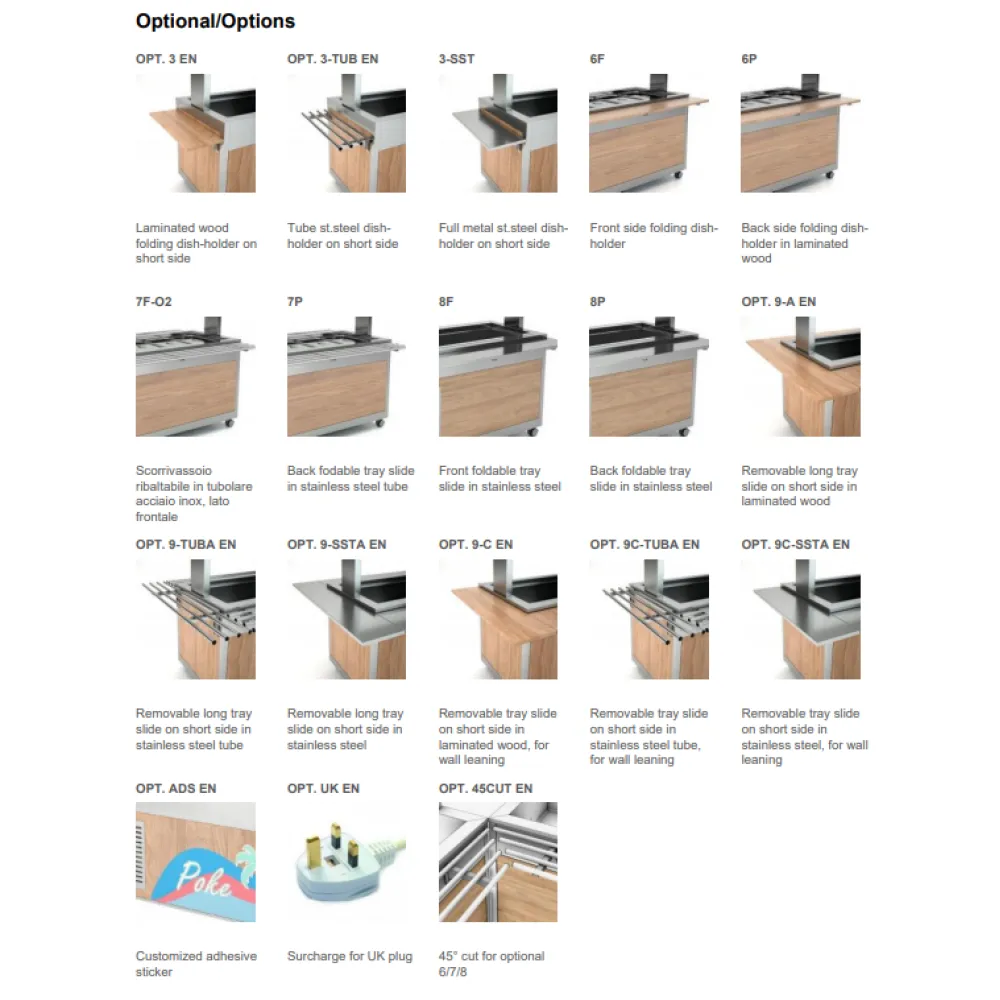 Optional/Options

OPT. 3 EN

Laminated wood folding dish-holder on short side

OPT. 3-TUB EN

Tube st.steel dish-holder on short side

3-SST

Full metal st.steel dish-holder on short side

6F

Front side folding dish-holder

6P

Back side folding dish-holder in laminated wood

7F-O2

Scorrivassoio ribaltabile in tubolare acciaio inox, lato frontale

7P

Back fodable tray slide in stainless steel tube

8F

Front foldable tray slide in stainless steel

8P

Back foldable tray slide in stainless steel

OPT. 9-A EN

Removable long tray slide on short side in laminated wood

OPT. 9-TUBA EN

Removable long tray slide on short side in stainless steel tube

OPT. 9-SSTA EN

Removable long tray slide on short side in stainless steel

OPT. 9-C EN

Removable tray slide on short side in laminated wood, for wall leaning

OPT. 9C-TUBA EN

Removable tray slide on short side in stainless steel tube, for wall leaning

OPT. 9C-SSTA EN

Removable tray slide on short side in stainless steel, for wall leaning

OPT. ADS EN

Poke

Customized adhesive sticker

OPT. UK EN

Surcharge for UK plug

OPT. 45CUT EN

45° cut for optional 6/7/8