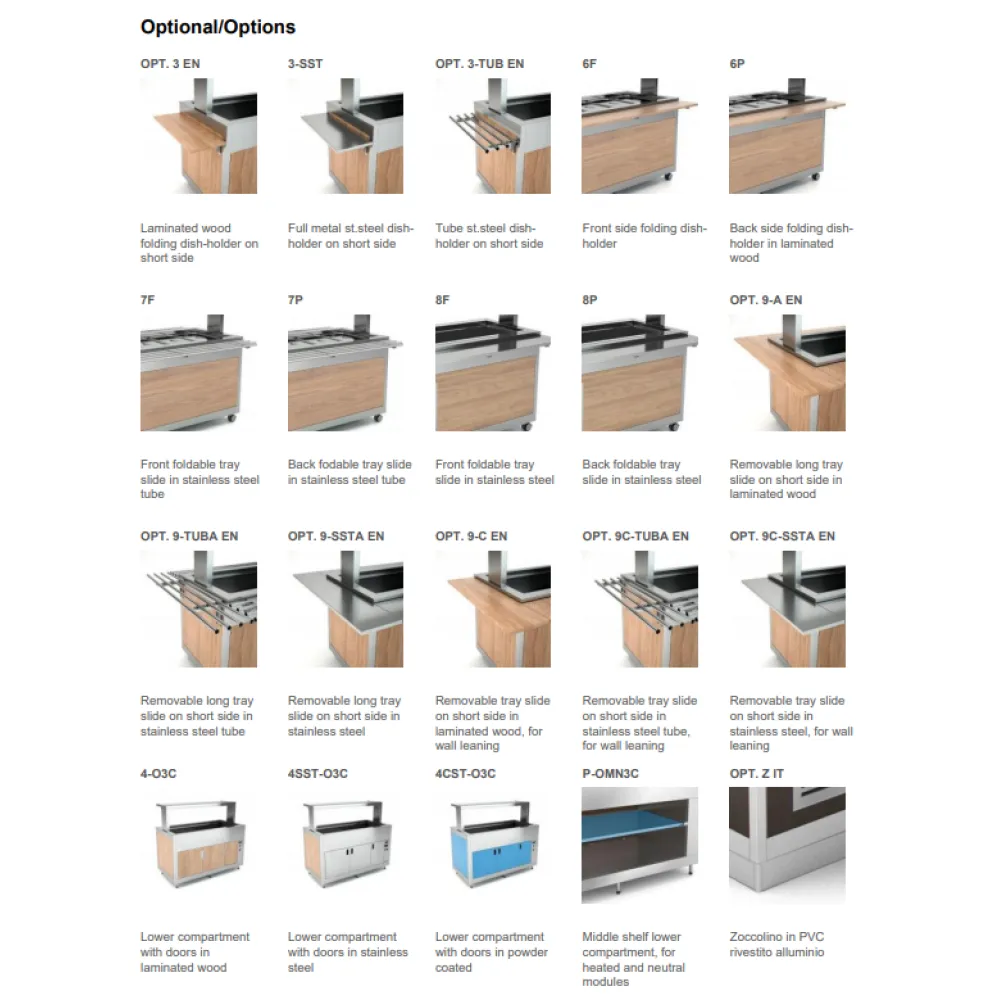 Optional/Options

OPT. 3 EN

Laminated wood folding dish-holder on short side

3-SST

Full metal st.steel dish-holder on short side

OPT. 3-TUB EN

Tube st.steel dish-holder on short side

6F

Front side folding dish-holder

6P

Back side folding dish-holder in laminated wood

7F

Front foldable tray slide in stainless steel tube

7P

Back fodable tray slide in stainless steel tube

8F

Front foldable tray slide in stainless steel

8P

Back foldable tray slide in stainless steel

OPT. 9-A EN

Removable long tray slide on short side in laminated wood

OPT. 9-TUBA EN

Removable long tray slide on short side in stainless steel tube

OPT. 9-SSTA EN

Removable long tray slide on short side in stainless steel

OPT. 9-C EN

Removable tray slide on short side in laminated wood, for wall leaning

OPT. 9C-TUBA EN

Removable tray slide on short side in stainless steel tube, for wall leaning

OPT. 9C-SSTA EN

Removable tray slide on short side in stainless steel, for wall leaning

4-O3C

Lower compartment with doors in laminated wood

4SST-O3C

Lower compartment with doors in stainless steel

4CST-O3C

Lower compartment with doors in powder coated

P-OMN3C

Middle shelf lower compartment, for heated and neutral modules

OPT. Z IT

Zoccolino in PVC rivestito alluminio