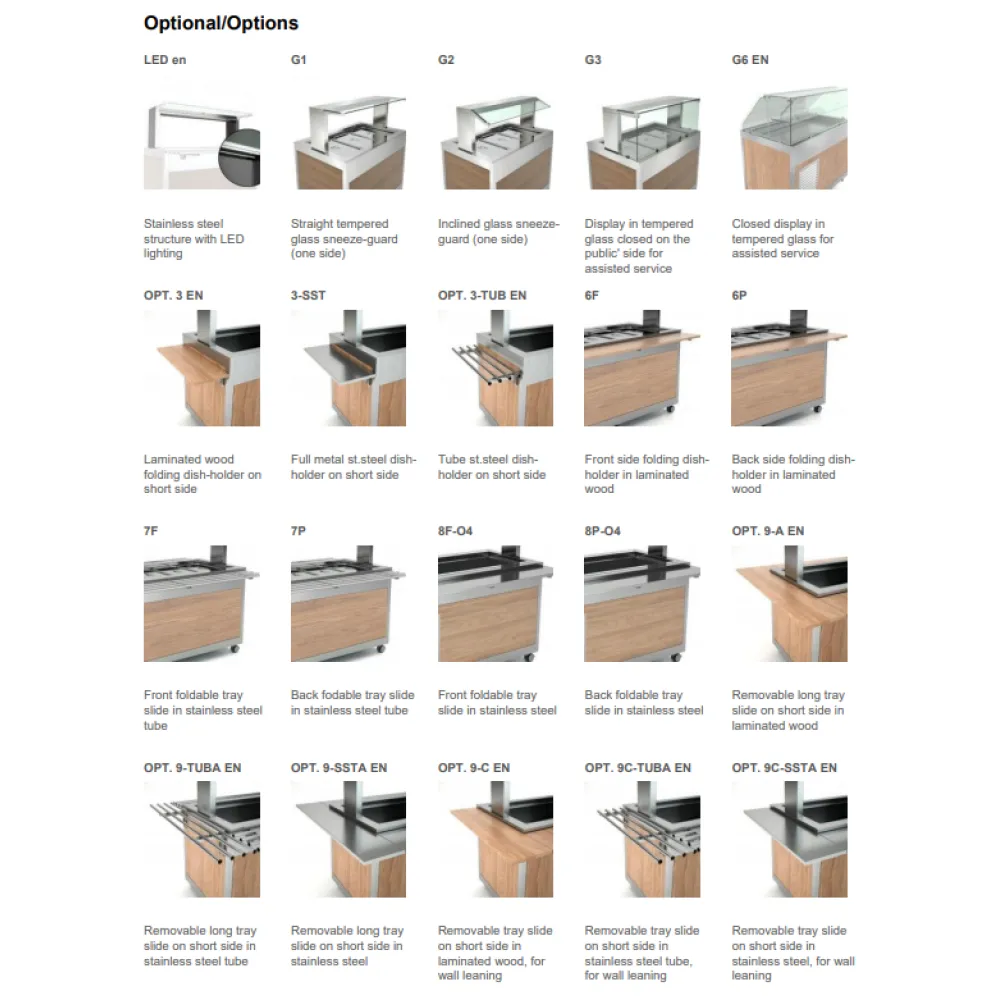 Optional/Options

LED en

Stainless steel structure with LED lighting

G1

Straight tempered glass sneeze-guard (one side)

G2

Inclined glass sneeze-guard (one side)

G3

Display in tempered glass closed on the public' side for assisted service

G6 EN

Closed display in tempered glass for assisted service

OPT. 3 EN

Laminated wood folding dish-holder on short side

3-SST

Full metal st.steel dish-holder on short side

OPT. 3-TUB EN

Tube st.steel dish-holder on short side

6F

Front side folding dish-holder in laminated wood

6P

Back side folding dish-holder in laminated wood

7F

Front foldable tray slide in stainless steel tube

7P

Back fodable tray slide in stainless steel tube

8F-O4

Front foldable tray slide in stainless steel

8P-O4

Back foldable tray slide in stainless steel

OPT. 9-A EN

Removable long tray slide on short side in laminated wood

OPT. 9-TUBA EN

Removable long tray slide on short side in stainless steel tube

OPT. 9-SSTA EN

Removable long tray slide on short side in stainless steel

OPT. 9-C EN

Removable tray slide on short side in laminated wood, for wall leaning

OPT. 9C-TUBA EN

Removable tray slide on short side in stainless steel tube, for wall leaning

OPT. 9C-SSTA EN

Removable tray slide on short side in stainless steel, for wall leaning