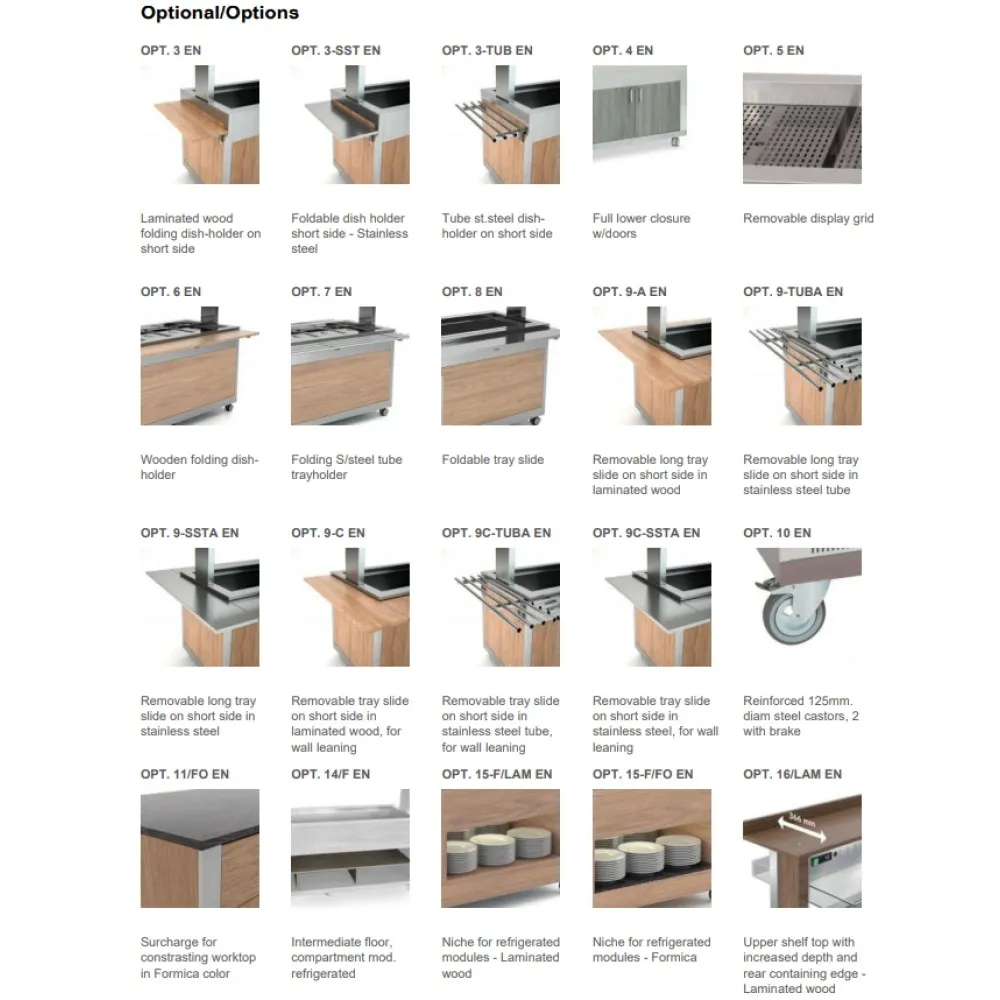 Optional/Options

OPT. 3 EN

Laminated wood folding dish-holder on short side

OPT. 3-SST EN

Foldable dish holder short side - Stainless steel

OPT. 3-TUB EN

Tube st.steel dish-holder on short side

OPT. 4 EN

Full lower closure w/doors

OPT. 5 EN

Removable display grid

OPT. 6 EN

Wooden folding dish-holder

OPT. 7 EN

Folding S/steel tube trayholder

OPT. 8 EN

Foldable tray slide

OPT. 9-A EN

Removable long tray slide on short side in laminated wood

OPT. 9-TUBA EN

Removable long tray slide on short side in stainless steel tube

OPT. 9-SSTA EN

Removable long tray slide on short side in stainless steel

OPT. 9-C EN

Removable tray slide on short side in laminated wood, for wall leaning

OPT. 9C-TUBA EN

Removable tray slide on short side in stainless steel tube, for wall leaning

OPT. 9C-SSTA EN

Removable tray slide on short side in stainless steel, for wall leaning

OPT. 10 EN

Reinforced 125mm. diam steel castors, 2 with brake

OPT. 11/FO EN

Surcharge for constrasting worktop in Formica color

OPT. 14/F EN

Intermediate floor, compartment mod. refrigerated

OPT. 15-F/LAM EN

Niche for refrigerated modules - Laminated wood

OPT. 15-F/FO EN

Niche for refrigerated modules - Formica

OPT. 16/LAM EN

366 mm

Upper shelf top with increased depth and rear containing edge - Laminated wood