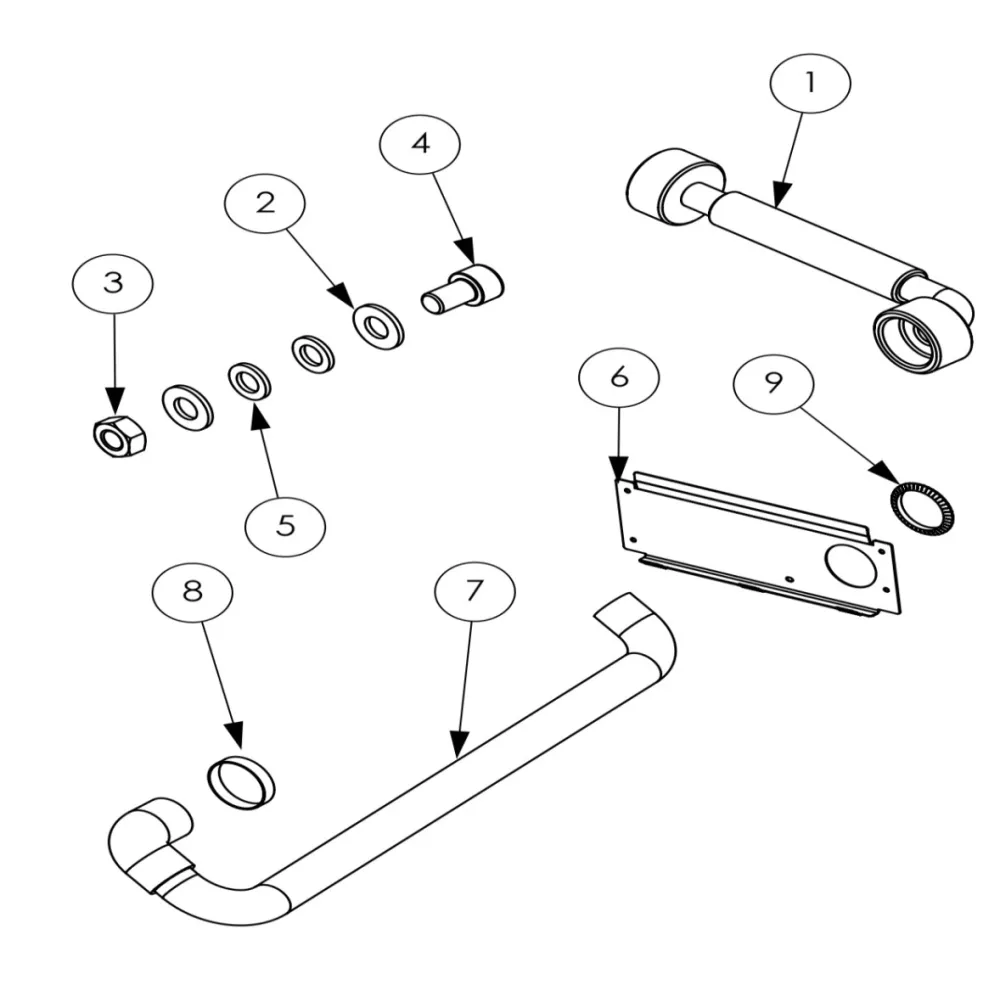 1

4

2

3

6

9

5

8

7