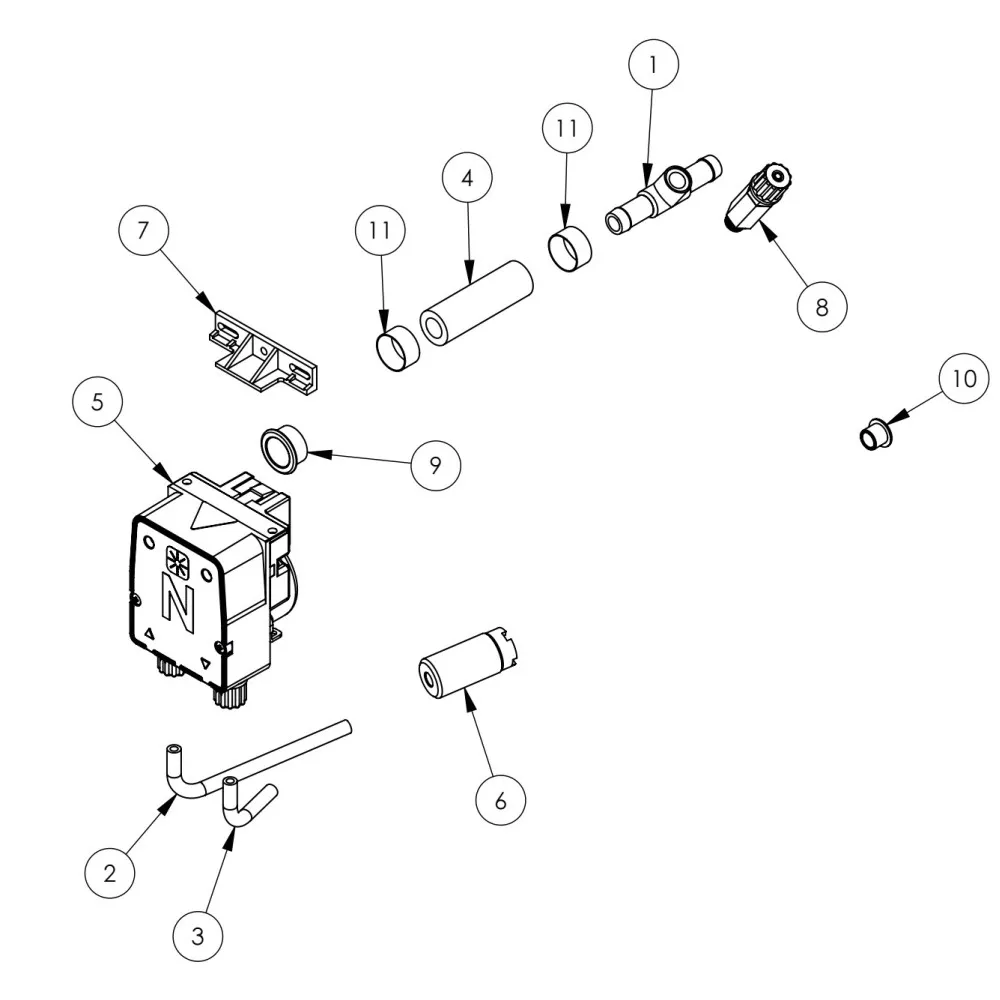 1
11
4
11
7
8
10
5
9
N
6
2
3