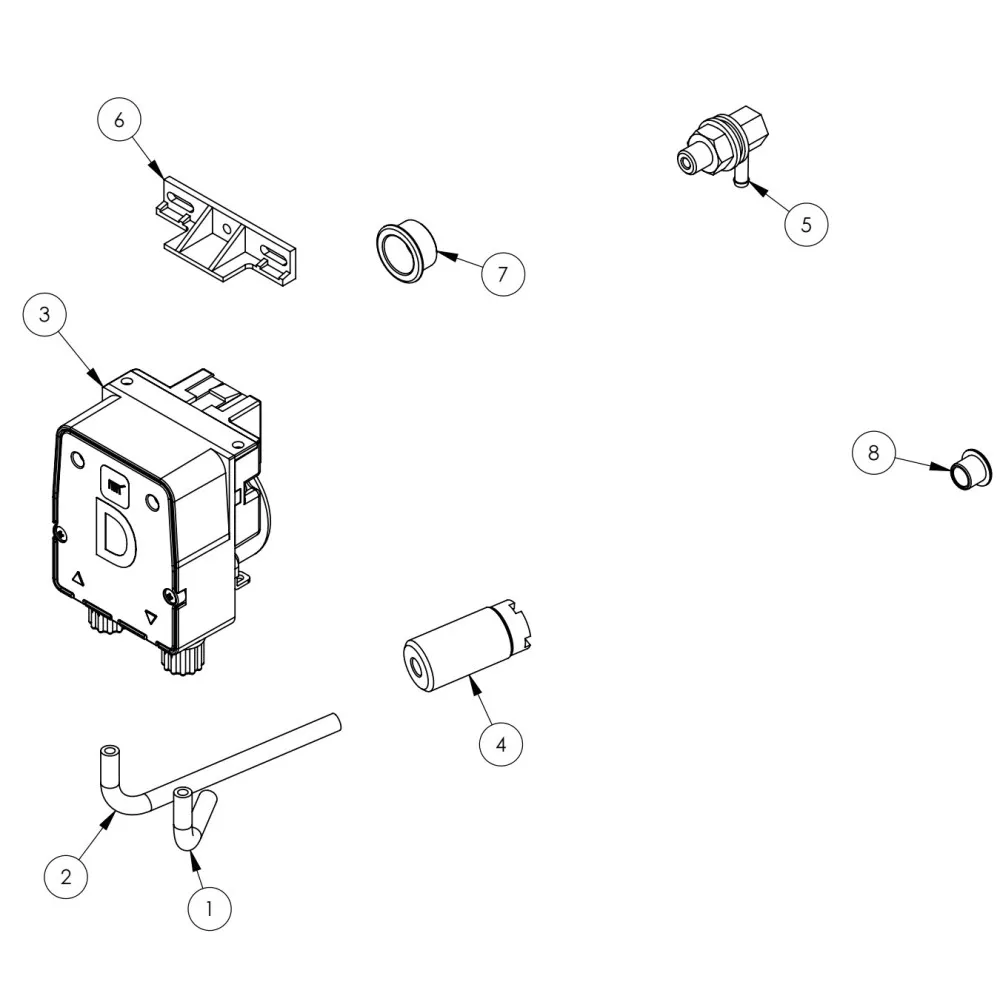 6

5

7

3

8

D

4

2

1