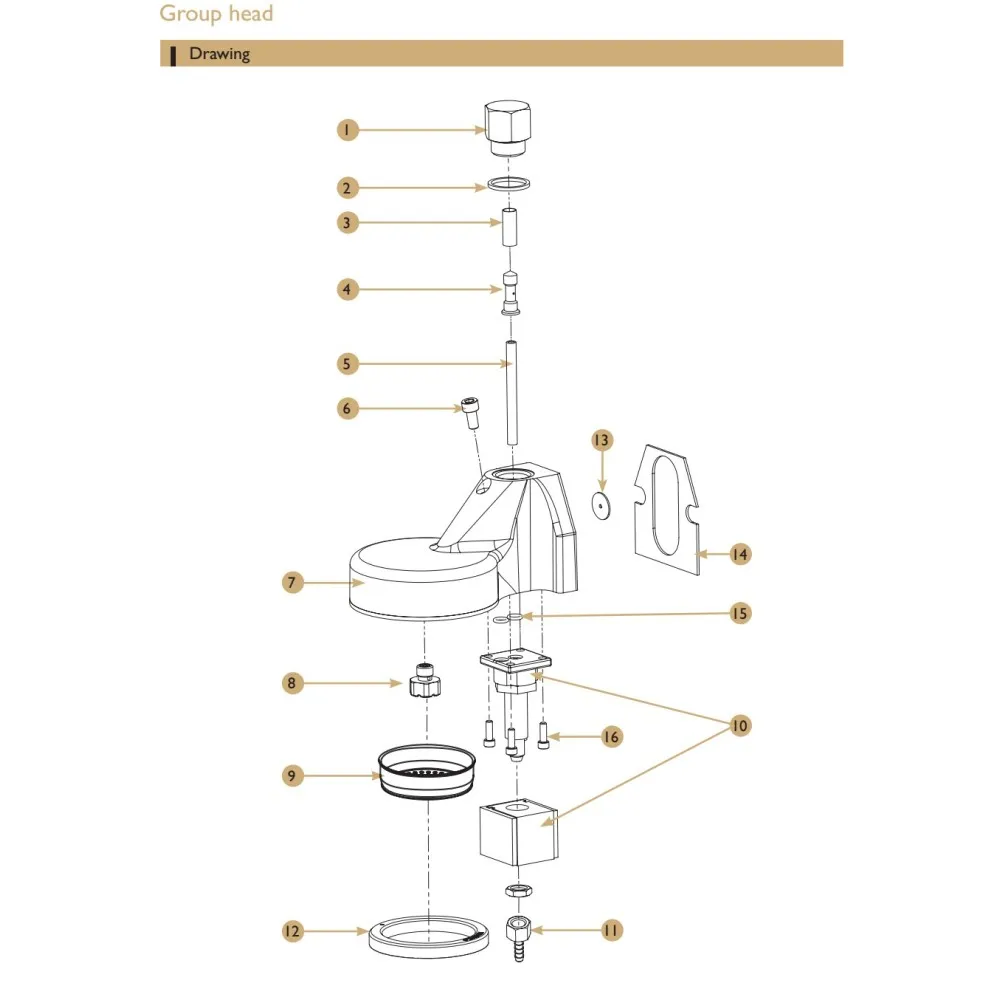 Group head

Drawing

1
2
3
4
5
6
13
14
7
15
8
10
16
9
12
11