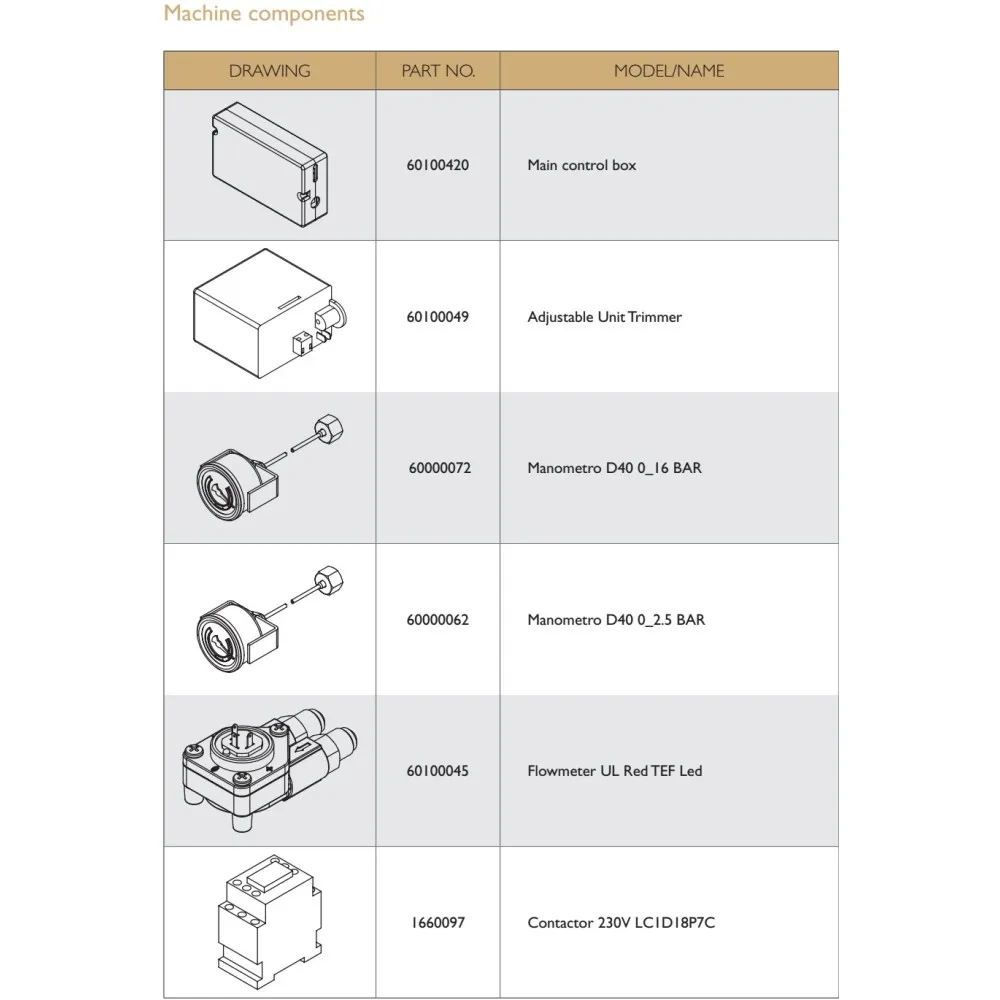 Machine components

| DRAWING | PART NO. | MODEL/NAME |
|---|---|---|
| | 60100420 | Main control box |
| | 60100049 | Adjustable Unit Trimmer |
| | 60000072 | Manometro D40 0_16 BAR |
| | 60000062 | Manometro D40 0_2.5 BAR |
| | 60100045 | Flowmeter UL Red TEF Led |
| | 1660097 | Contactor 230V LC1D18P7C |