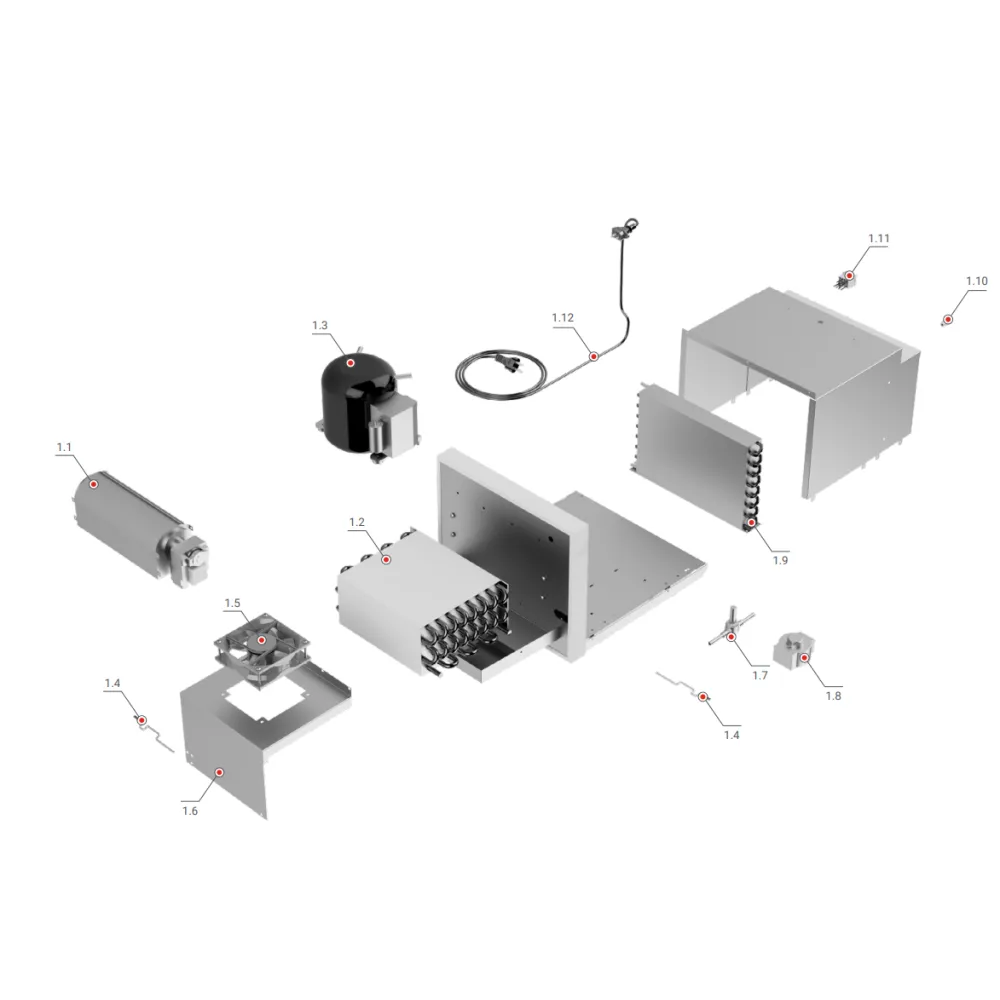 1.11
1.10
1.12
1.3
1.1
1.2
1.9
1.5
1.7
1.8
1.4
1.4
1.6