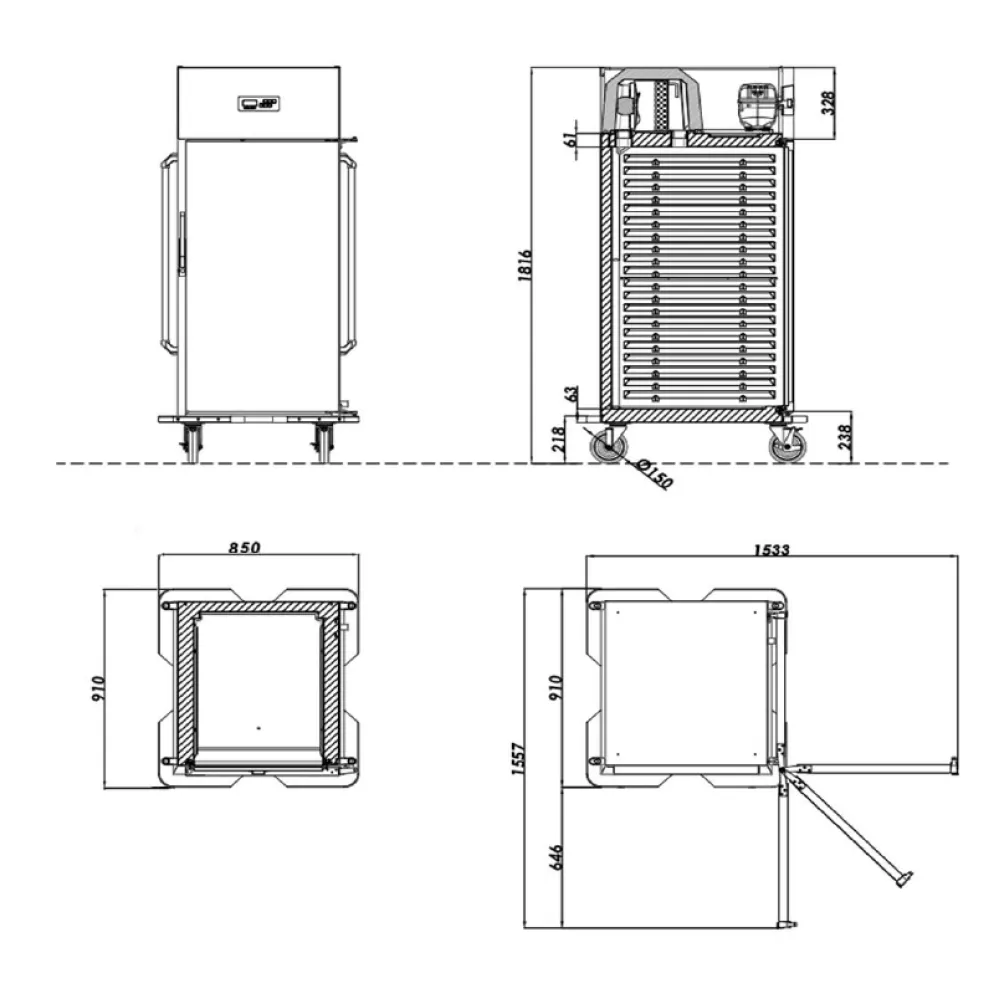 328
61
1816
63
218
238
Ø150
850
910
1533
910
1557
646